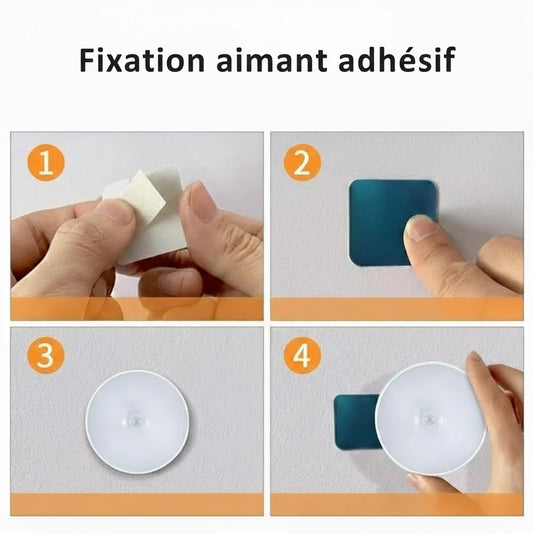 Fixation aimant adhésif

1

2

3

4